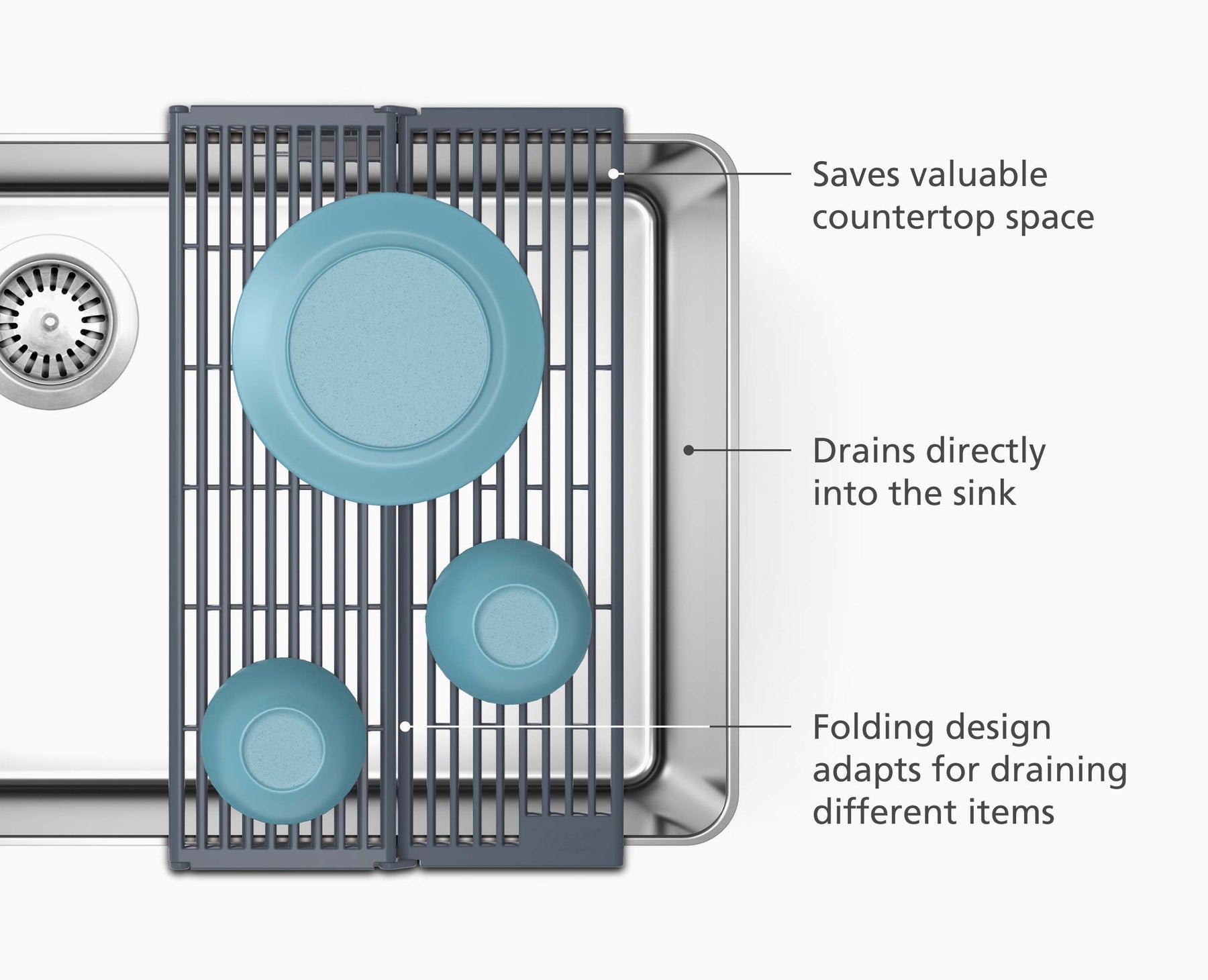 Saves valuable countertop space

Drains directly into the sink

Folding design adapts for draining different items