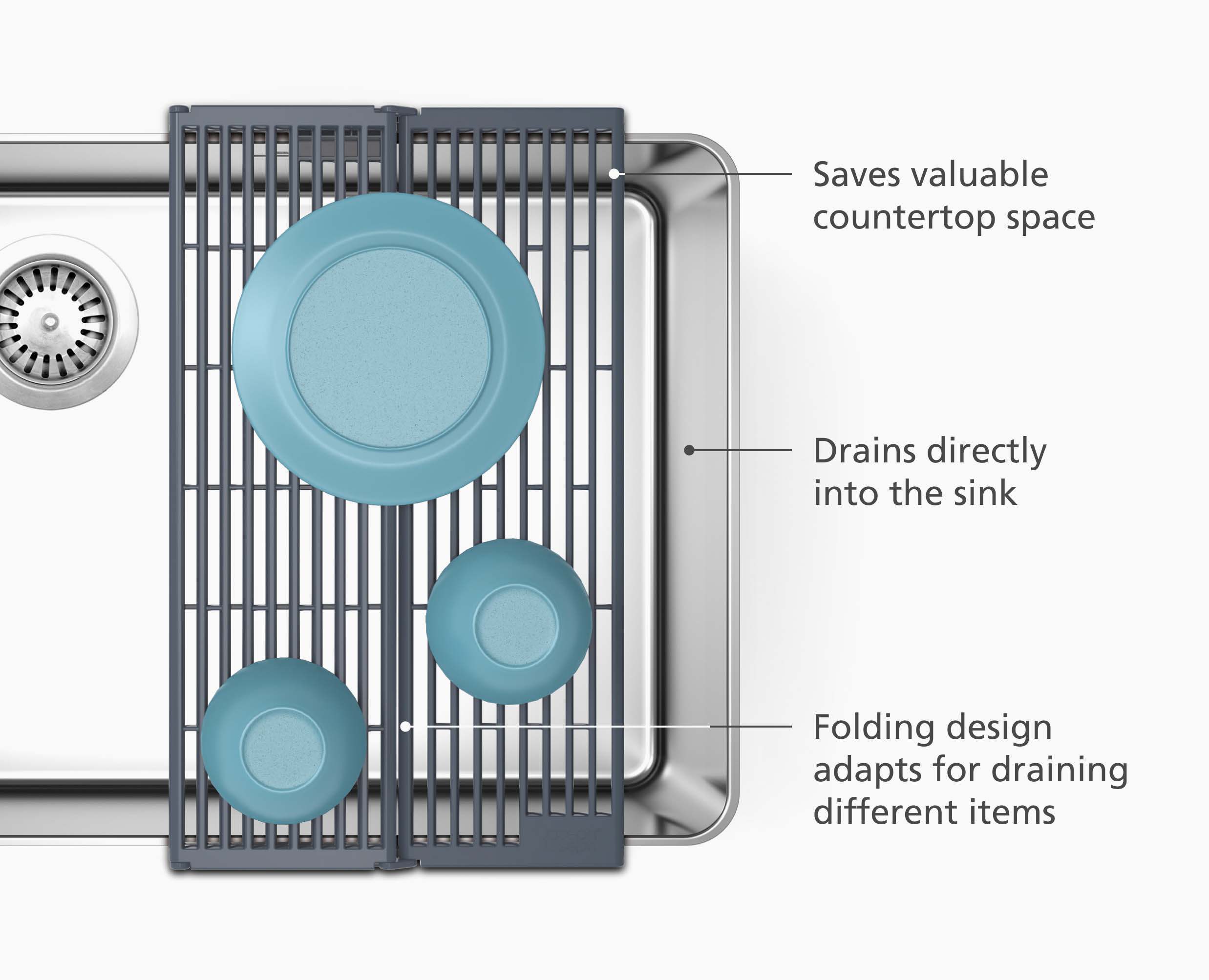 Saves valuable countertop space

Drains directly into the sink

Folding design adapts for draining different items